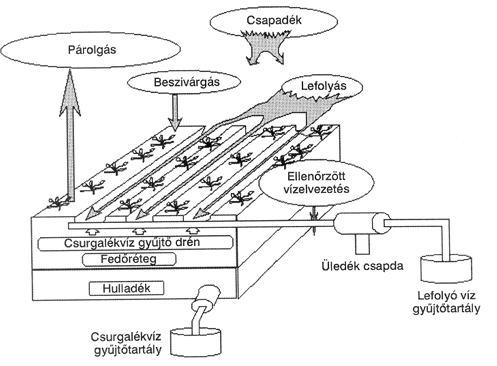 Csapadék

Párolgás

Beszivárgás

Lefolyás

Ellenőrzött vízelvezetés

Csurgalékvíz gyűjtő drén

Fedőréteg

Hulladék

Üledék csapda

Lefolyó víz gyűjtőtartály

Csurgalékvíz gyűjtőtartály